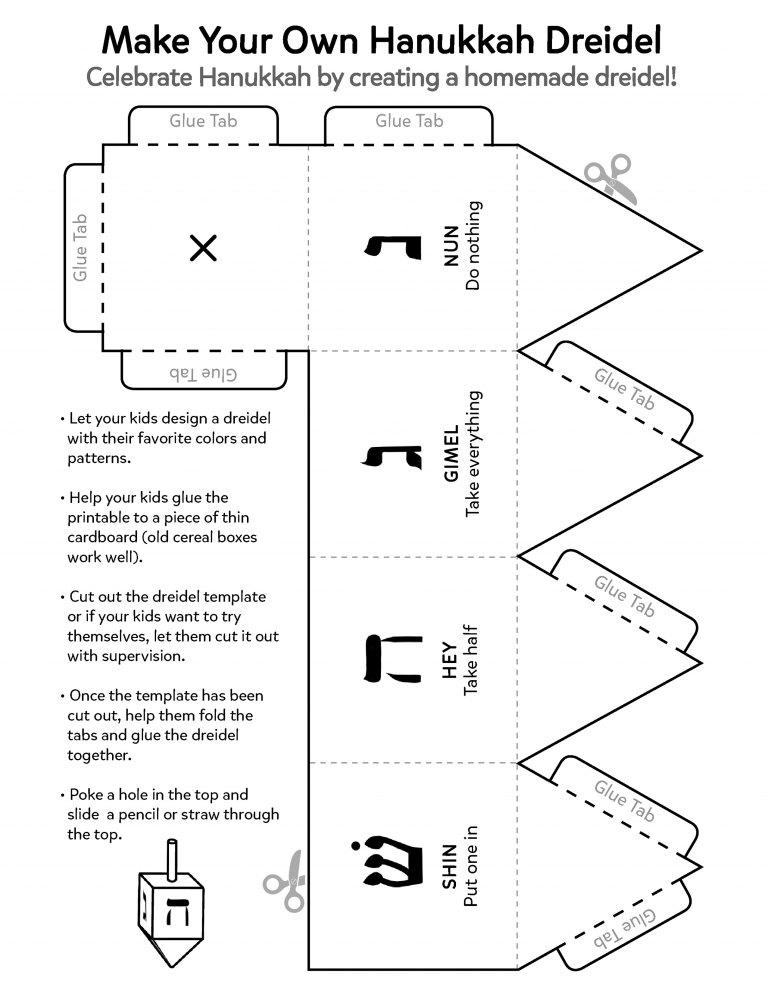 Make Your Own Hanukkah Dreidel
Celebrate Hanukkah by creating a homemade dreidel!

Glue Tab

Glue Tab

Glue Tab

×

Glue Tab

נ
NUN
Do nothing

Glue Tab

ג
GIMEL
Take everything

Glue Tab

ה
HEY
Take half

Glue Tab

ש
SHIN
Put one in

Glue Tab

• Let your kids design a dreidel with their favorite colors and patterns.

• Help your kids glue the printable to a piece of thin cardboard (old cereal boxes work well).

• Cut out the dreidel template or if your kids want to try themselves, let them cut it out with supervision.

• Once the template has been cut out, help them fold the tabs and glue the dreidel together.

• Poke a hole in the top and slide a pencil or straw through the top.

ה