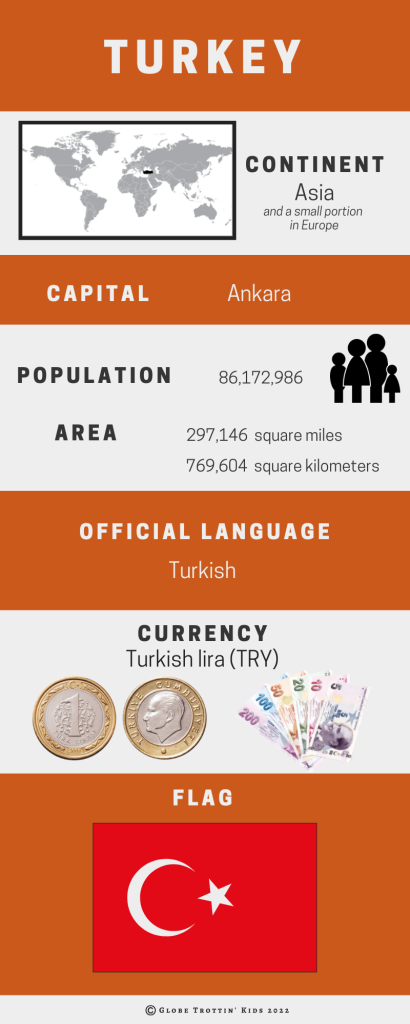 TURKEY

CONTINENT
Asia
and a small portion in Europe

CAPITAL Ankara

POPULATION 86,172,986

AREA 297,146 square miles
769,604 square kilometers

OFFICIAL LANGUAGE
Turkish

CURRENCY
Turkish lira (TRY)

FLAG

© Globe Trottin' Kids 2022