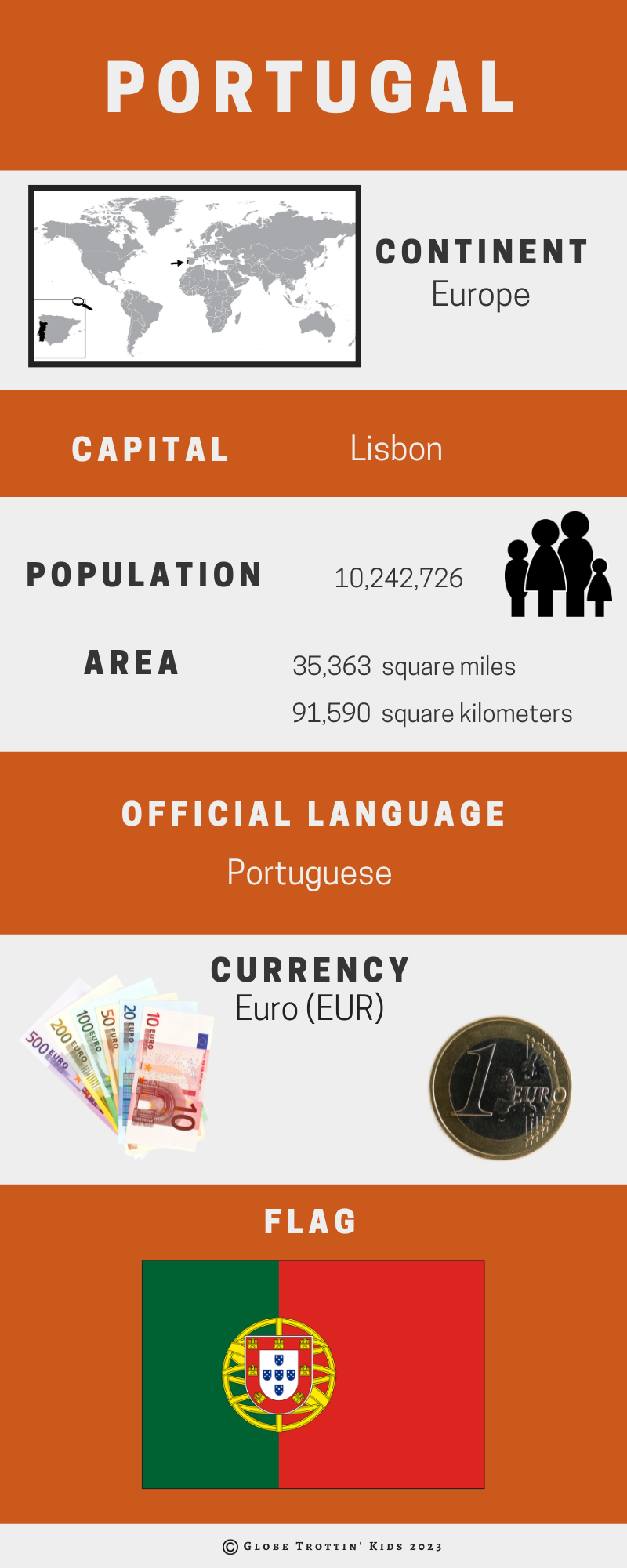 PORTUGAL

CONTINENT
Europe

CAPITAL Lisbon

POPULATION 10,242,726

AREA 35,363 square miles
91,590 square kilometers

OFFICIAL LANGUAGE
Portuguese

CURRENCY
Euro (EUR)

500 EURO 200 EURO 100 EURO 50 EURO 20 EURO 10 EURO 10

1 EURO

FLAG

© Globe Trottin' Kids 2023