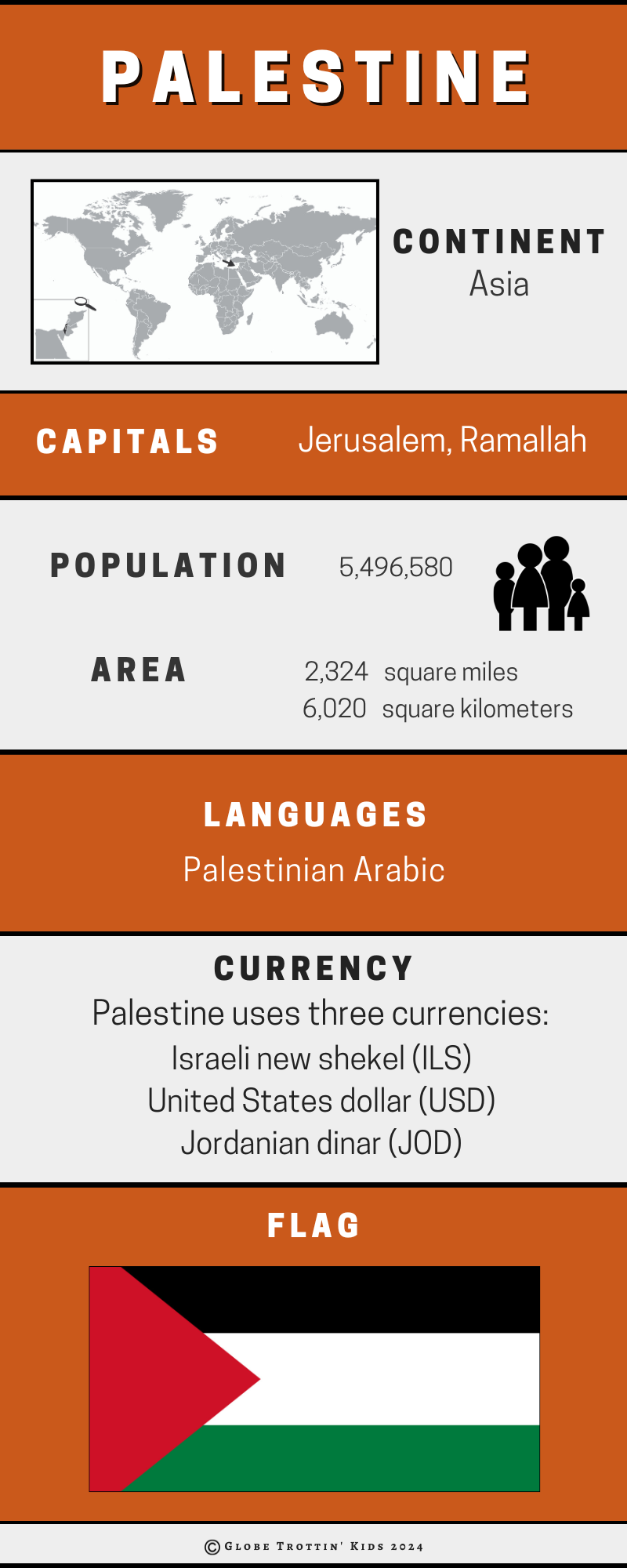 PALESTINE

CONTINENT
Asia

CAPITALS Jerusalem, Ramallah

POPULATION 5,496,580

AREA 2,324 square miles
6,020 square kilometers

LANGUAGES
Palestinian Arabic

CURRENCY
Palestine uses three currencies:
Israeli new shekel (ILS)
United States dollar (USD)
Jordanian dinar (JOD)

FLAG

© Globe Trottin' Kids 2024