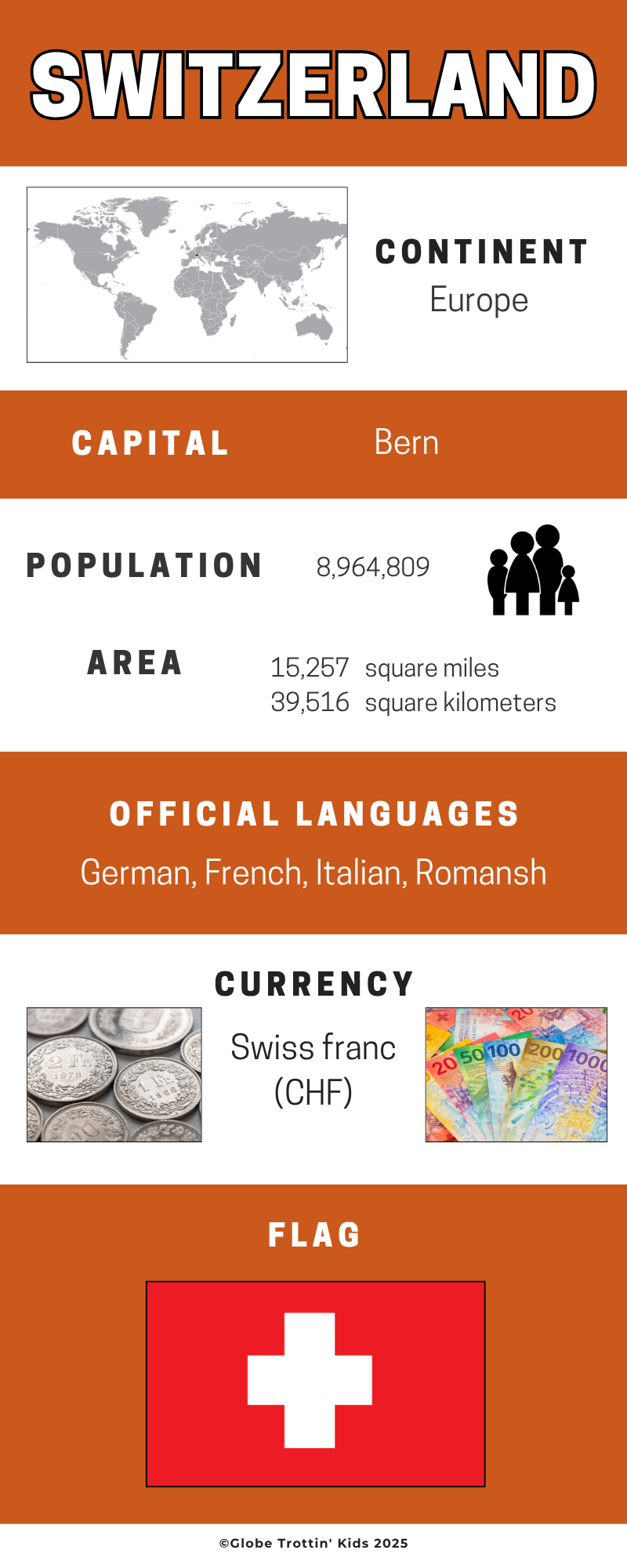 SWITZERLAND

CONTINENT
Europe

CAPITAL Bern

POPULATION 8,964,809

AREA 15,257 square miles
39,516 square kilometers

OFFICIAL LANGUAGES
German, French, Italian, Romansh

CURRENCY
2 Fr. 1978 1 Fr. 1968
Swiss franc (CHF)
20 50 100 200 1000

FLAG

©Globe Trottin' Kids 2025