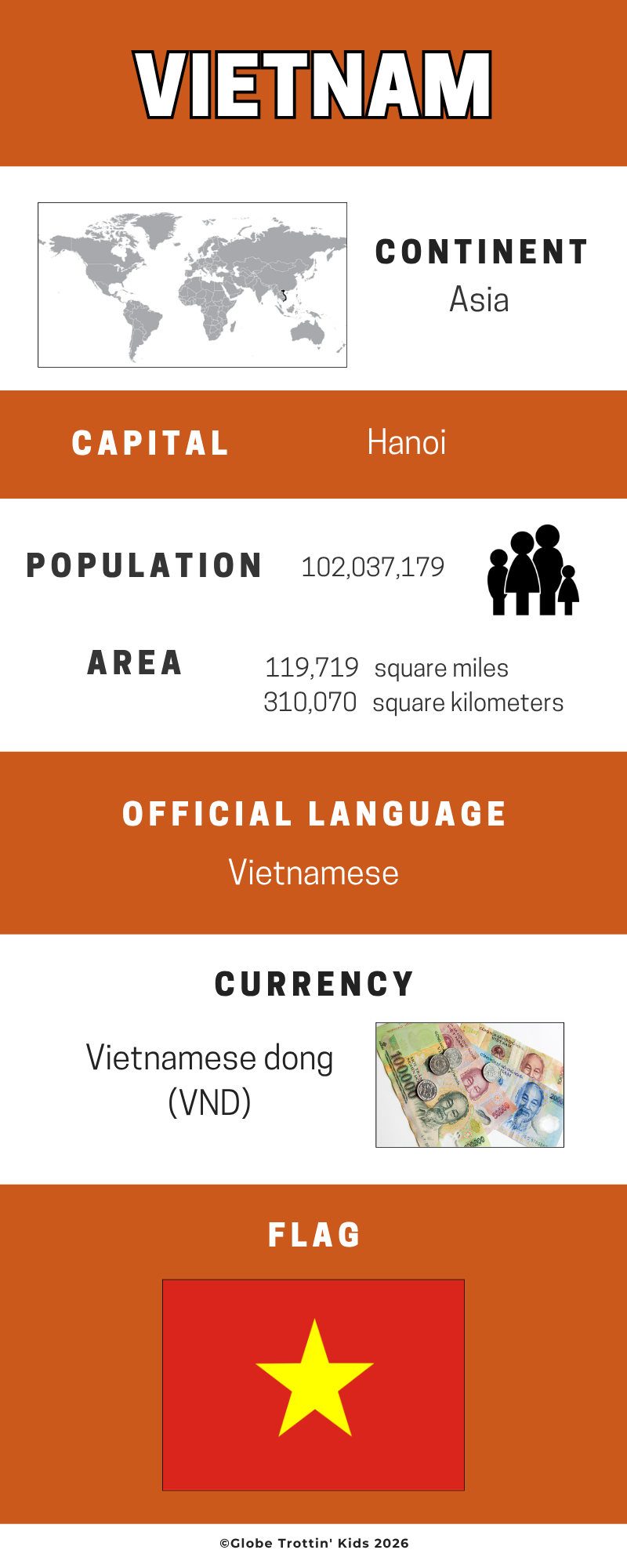 VIETNAM

CONTINENT
Asia

CAPITAL
Hanoi

POPULATION
102,037,179

AREA
119,719 square miles
310,070 square kilometers

OFFICIAL LANGUAGE
Vietnamese

CURRENCY
Vietnamese dong
(VND)

FLAG

©Globe Trottin' Kids 2026